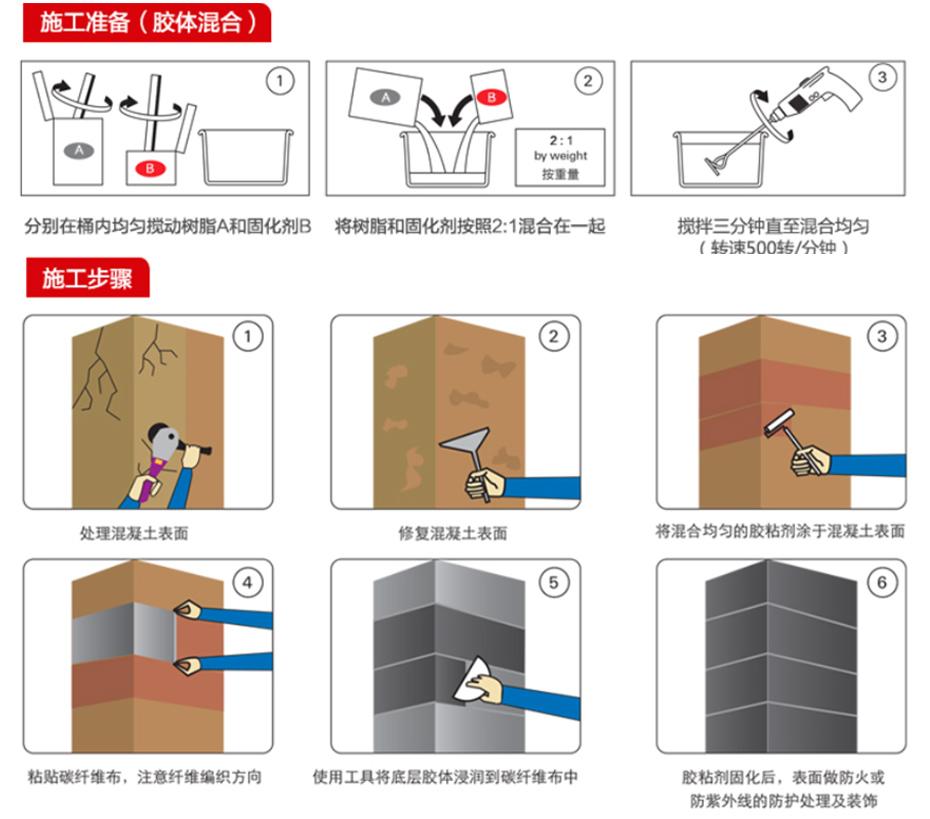 施工准备（胶体混合）

1
A
B
分别在桶内均匀搅动树脂A和固化剂B

2
A
B
2 : 1
by weight
按重量
将树脂和固化剂按照2:1混合在一起

3
搅拌三分钟直至混合均匀
（转速500转/分钟）

施工步骤

1
处理混凝土表面

2
修复混凝土表面

3
将混合均匀的胶粘剂涂于混凝土表面

4
粘贴碳纤维布，注意纤维编织方向

5
使用工具将底层胶体浸润到碳纤维布中

6
胶粘剂固化后，表面做防火或防紫外线的防护处理及装饰